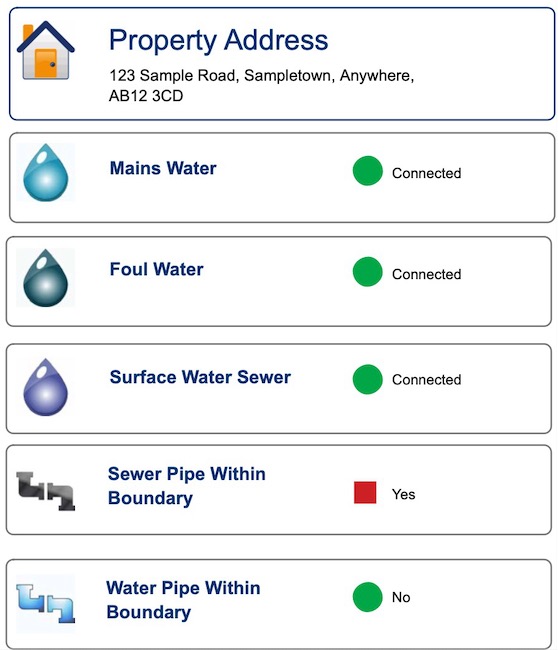 Property Address

123 Sample Road, Sampletown, Anywhere, AB12 3CD

Mains Water

Connected

Foul Water

Connected

Surface Water Sewer

Connected

Sewer Pipe Within Boundary

Yes

Water Pipe Within Boundary

No